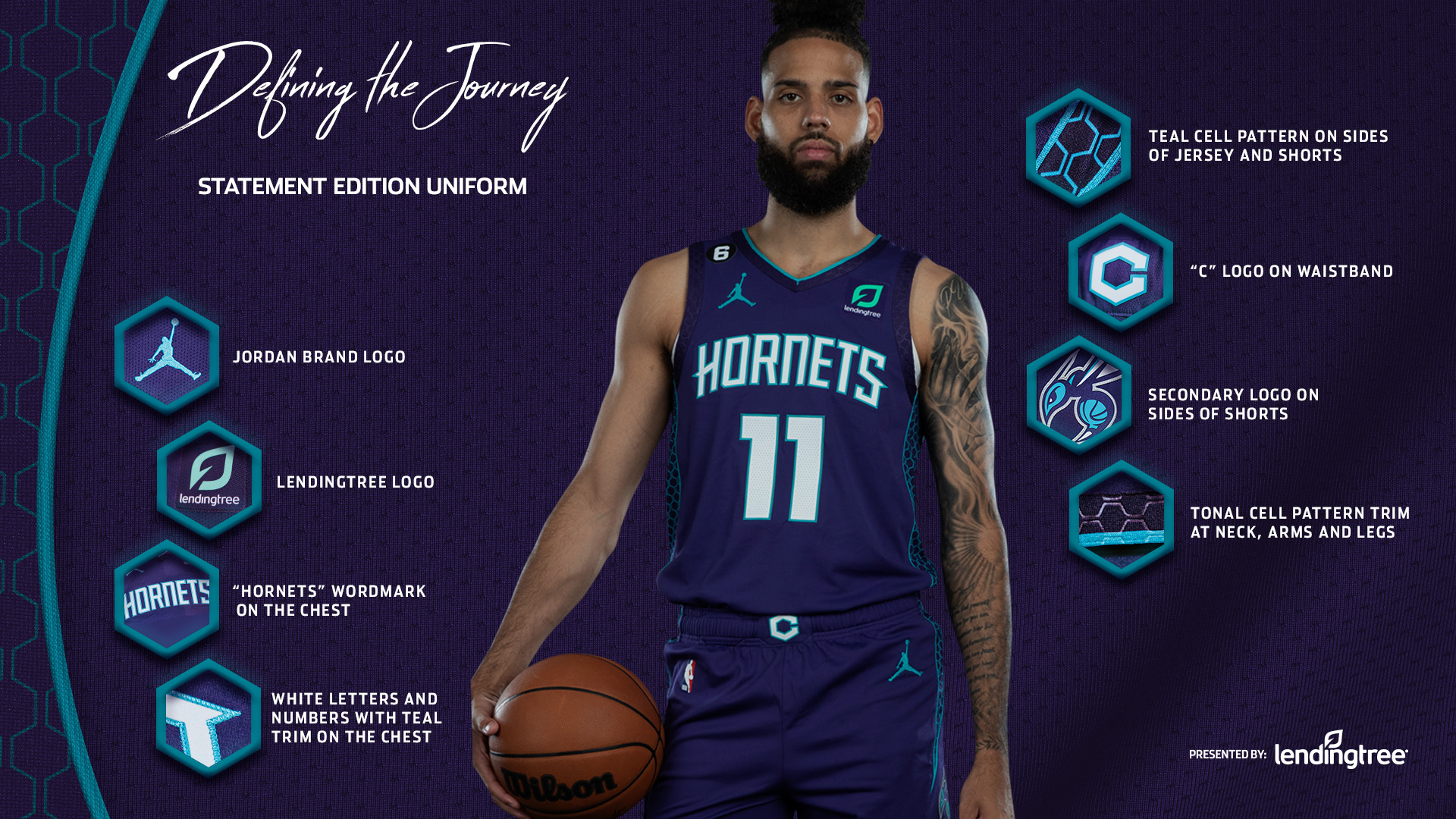 Defining the Journey

STATEMENT EDITION UNIFORM

JORDAN BRAND LOGO

lendingtree

LENDINGTREE LOGO

HORNETS

"HORNETS" WORDMARK ON THE CHEST

WHITE LETTERS AND NUMBERS WITH TEAL TRIM ON THE CHEST

6

lendingtree

HORNETS

11

C

Wilson

TEAL CELL PATTERN ON SIDES OF JERSEY AND SHORTS

C

"C" LOGO ON WAISTBAND

SECONDARY LOGO ON SIDES OF SHORTS

TONAL CELL PATTERN TRIM AT NECK, ARMS AND LEGS

PRESENTED BY: lendingtree